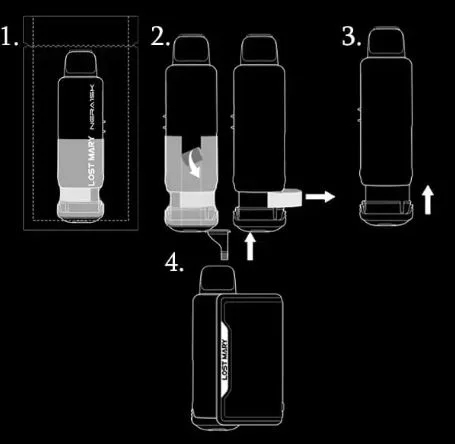 1.

LOST MARY NERA15K

2.

3.

4.

LOST MARY